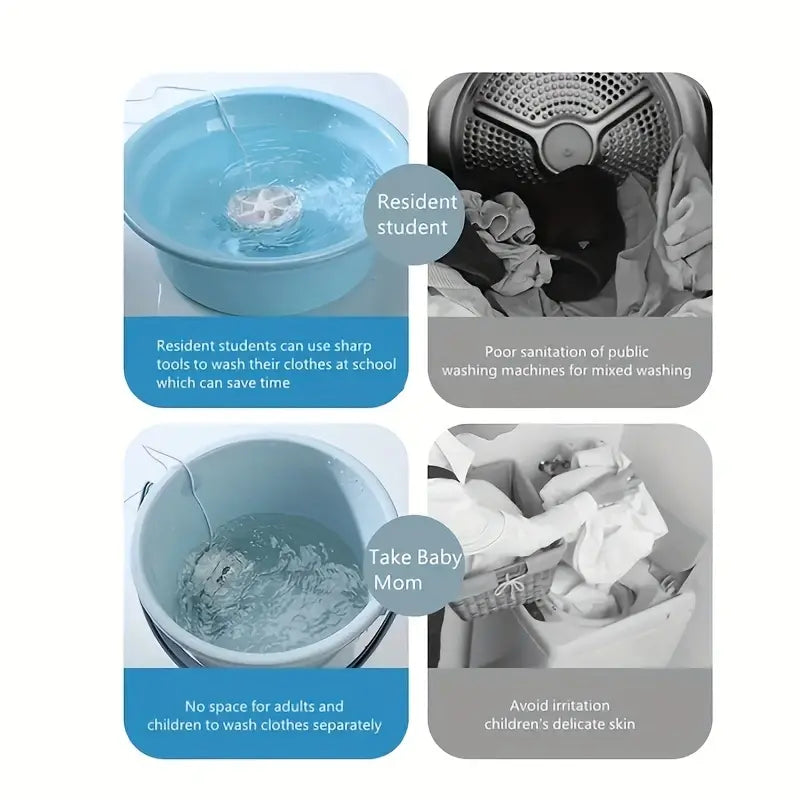 Resident student

Resident students can use sharp tools to wash their clothes at school which can save time

Poor sanitation of public washing machines for mixed washing

Take Baby Mom

No space for adults and children to wash clothes separately

Avoid irritation children's delicate skin